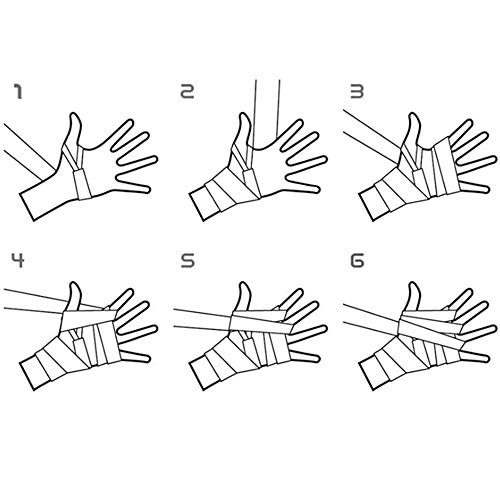 1

2

3

4

5

6