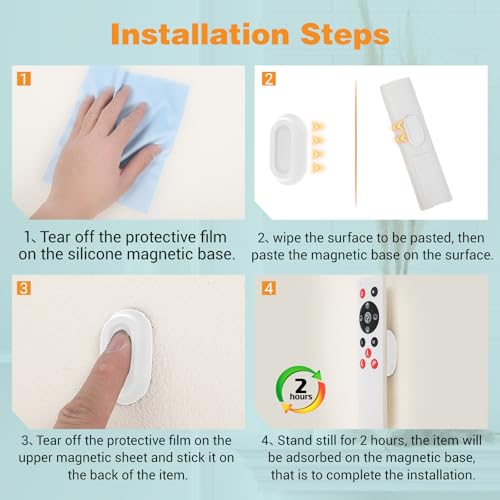 Installation Steps

1

1、Tear off the protective film on the silicone magnetic base.

2

2、wipe the surface to be pasted, then paste the magnetic base on the surface.

3

3、Tear off the protective film on the upper magnetic sheet and stick it on the back of the item.

4

2 hours

4、Stand still for 2 hours, the item will be adsorbed on the magnetic base, that is to complete the installation.