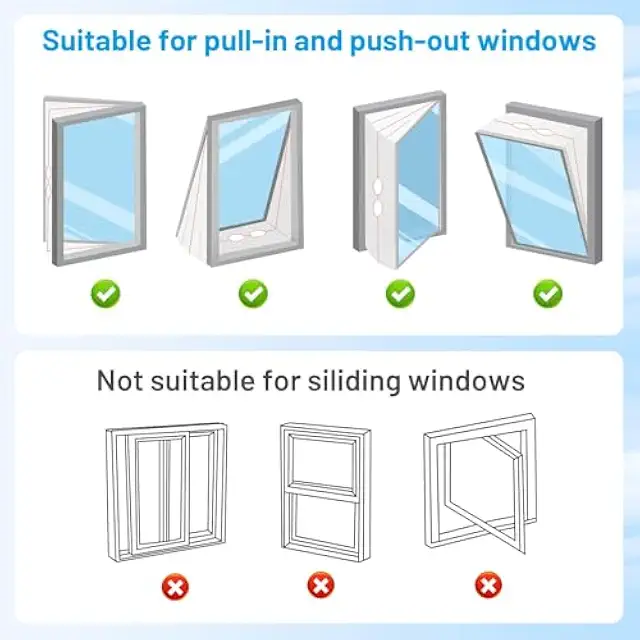 Suitable for pull-in and push-out windows

Not suitable for siliding windows