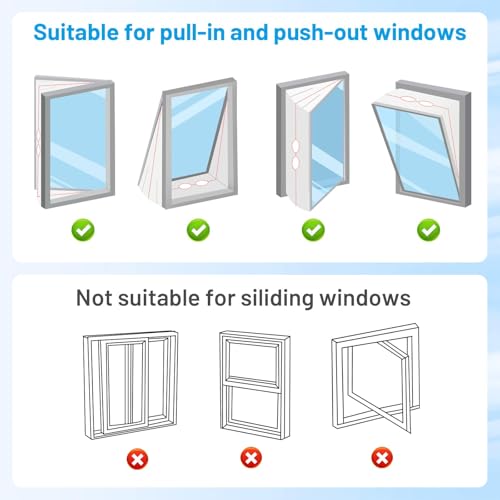 Suitable for pull-in and push-out windows

Not suitable for siliding windows