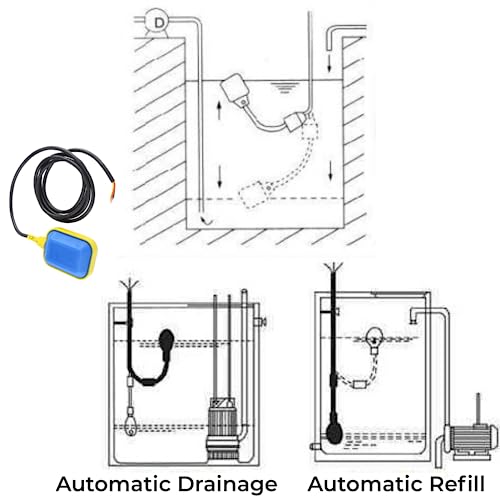 D

Automatic Drainage

Automatic Refill