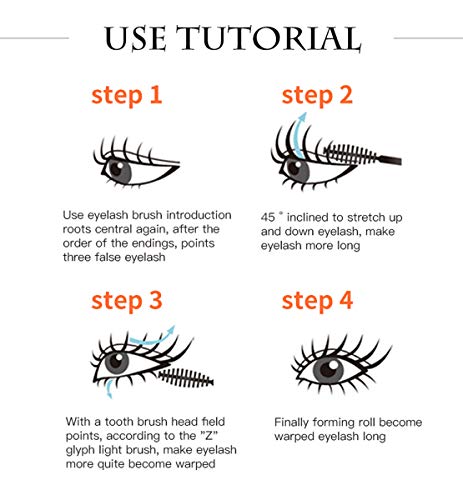 USE TUTORIAL

step 1

Use eyelash brush introduction roots central again, after the order of the endings, points three false eyelash

step 2

45 ° inclined to stretch up and down eyelash, make eyelash more long

step 3

With a tooth brush head field points, according to the "Z" glyph light brush, make eyelash more quite become warped

step 4

Finally forming roll become warped eyelash long