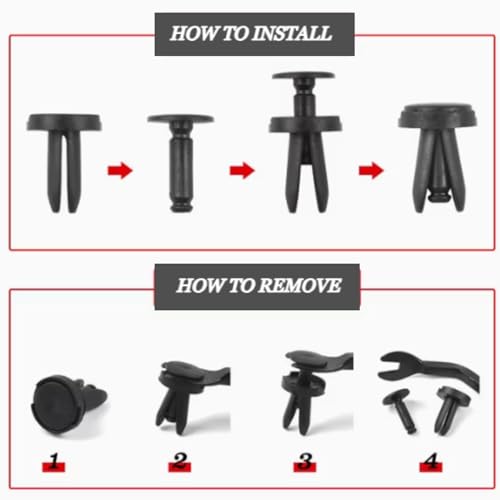 HOW TO INSTALL

HOW TO REMOVE

1

2

3

4