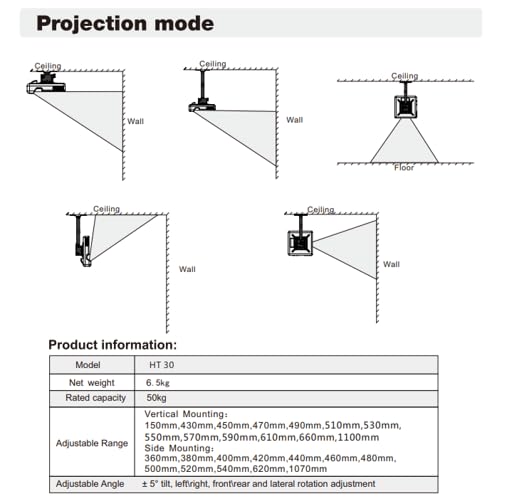 Projection mode

Ceiling

Wall

Ceiling

Wall

Ceiling

Floor

Ceiling

Wall

Ceiling

Wall

Product information:

| Model | HT 30 |
|---|---|
| Net weight | 6. 5kg |
| Rated capacity | 50kg |
| Adjustable Range | Vertical Mounting: 150mm,430mm,450mm,470mm,490mm,510mm,530mm, 550mm,570mm,590mm,610mm,660mm,1100mm Side Mounting: 360mm,380mm,400mm,420mm,440mm,460mm,480mm, 500mm,520mm,540mm,620mm,1070mm |
| Adjustable Angle | ± 5° tilt, left\right, front\rear and lateral rotation adjustment |