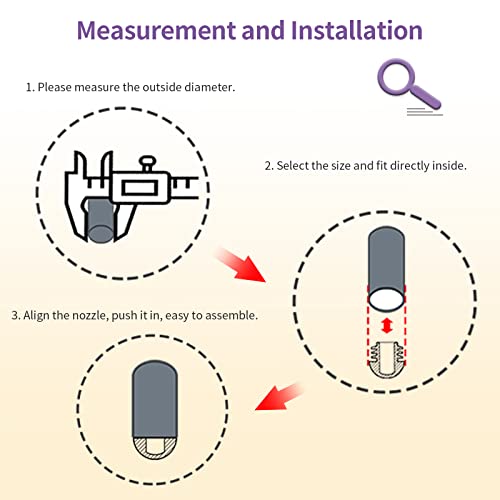 Measurement and Installation

1. Please measure the outside diameter.

2. Select the size and fit directly inside.

3. Align the nozzle, push it in, easy to assemble.