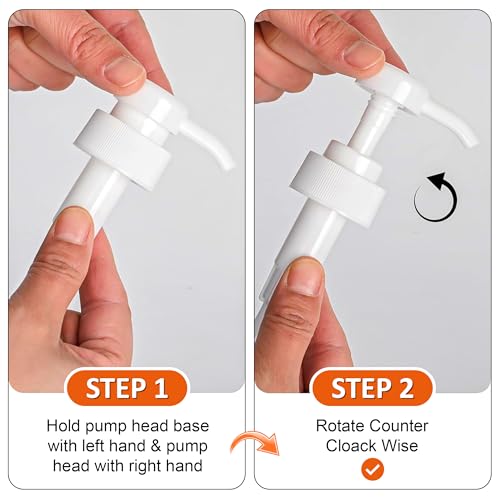 STEP 1

Hold pump head base with left hand & pump head with right hand

STEP 2

Rotate Counter Cloack Wise