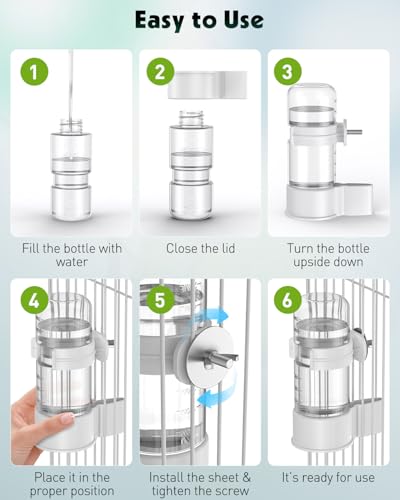 Easy to Use

1

Fill the bottle with water

2

Close the lid

3

Turn the bottle upside down

4

Place it in the proper position

5

Install the sheet & tighten the screw

6

It's ready for use