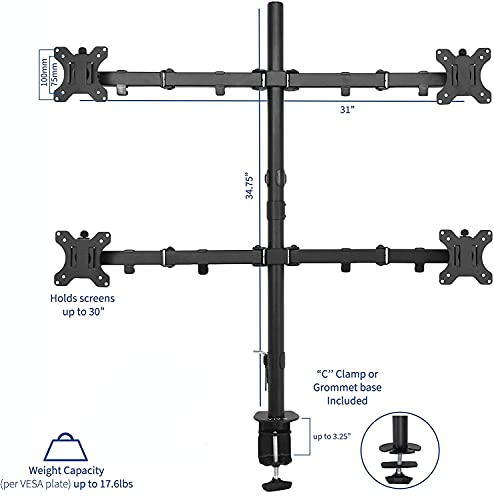 100mm
75mm
31"
34.75"
Holds screens up to 30"
"C" Clamp or Grommet base Included
up to 3.25"
Weight Capacity
(per VESA plate) up to 17.6lbs