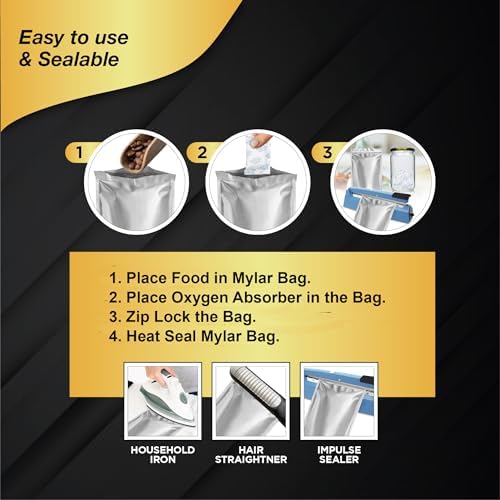 Easy to use
& Sealable

1

2

3

1. Place Food in Mylar Bag.
2. Place Oxygen Absorber in the Bag.
3. Zip Lock the Bag.
4. Heat Seal Mylar Bag.

HOUSEHOLD IRON

HAIR STRAIGHTNER

IMPULSE SEALER