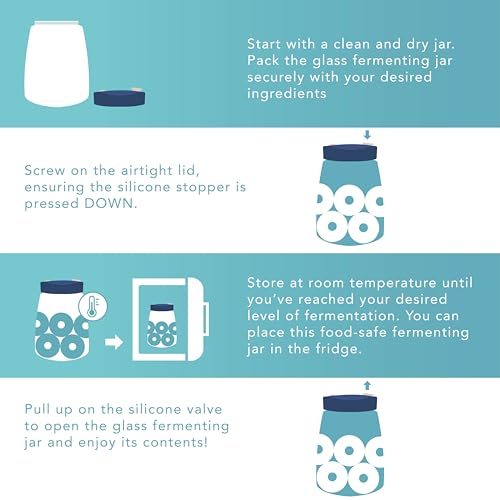 Start with a clean and dry jar. Pack the glass fermenting jar securely with your desired ingredients

Screw on the airtight lid, ensuring the silicone stopper is pressed DOWN.

Store at room temperature until you've reached your desired level of fermentation. You can place this food-safe fermenting jar in the fridge.

Pull up on the silicone valve to open the glass fermenting jar and enjoy its contents!