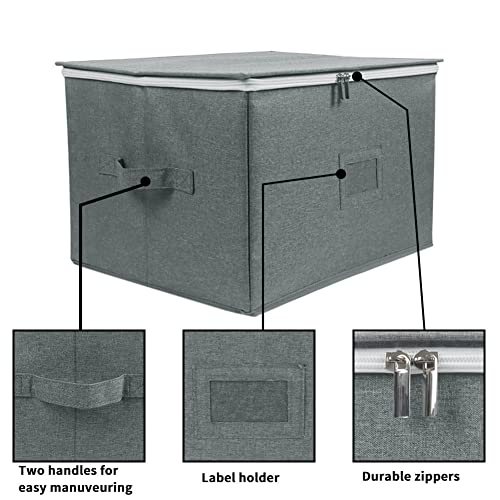 Two handles for easy manuveuring

Label holder

Durable zippers