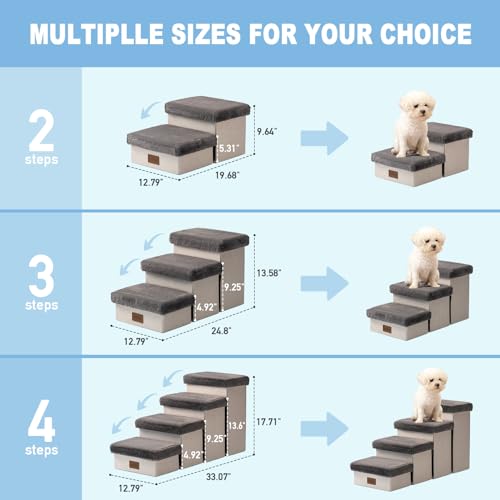 MULTIPLLE SIZES FOR YOUR CHOICE

2
steps

9.64"
5.31"
12.79"
19.68"

3
steps

13.58"
9.25"
4.92"
12.79"
24.8"

4
steps

17.71"
13.6"
9.25"
4.92"
12.79"
33.07"