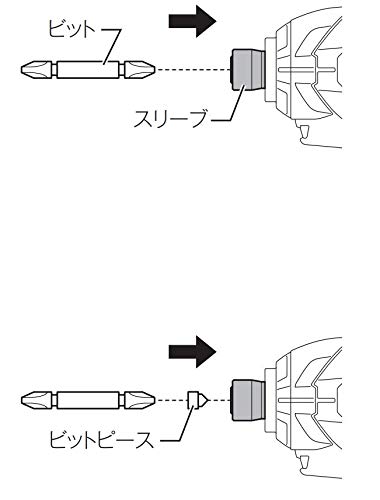 ビット

スリーブ

ビットピース