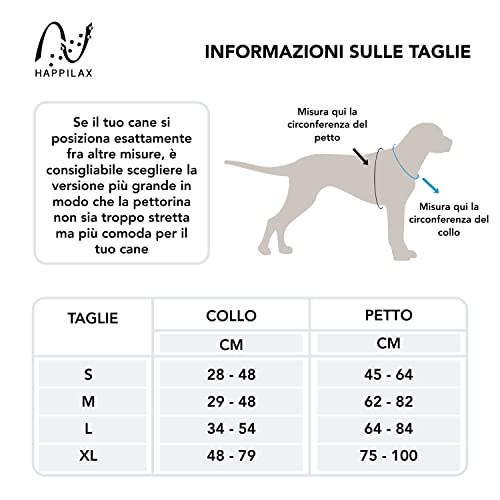 HAPPILAX

INFORMAZIONI SULLE TAGLIE

Se il tuo cane si posiziona esattamente fra altre misure, è consigliabile scegliere la versione più grande in modo che la pettorina non sia troppo stretta ma più comoda per il tuo cane

Misura qui la circonferenza del petto

Misura qui la circonferenza del collo

| TAGLIE | COLLO | PETTO |
|---|---|---|
| | CM | CM |
| S | 28 - 48 | 45 - 64 |
| M | 29 - 48 | 62 - 82 |
| L | 34 - 54 | 64 - 84 |
| XL | 48 - 79 | 75 - 100 |