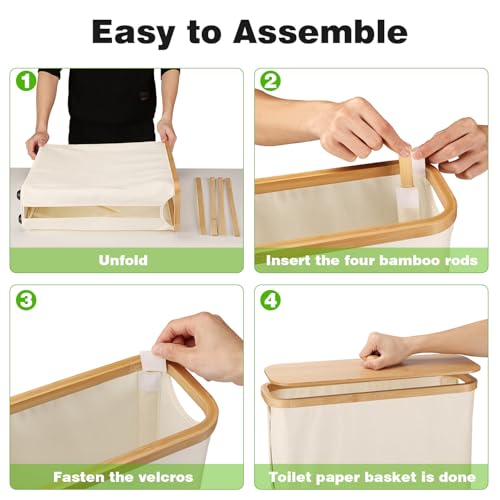 Easy to Assemble

1
Unfold

2
Insert the four bamboo rods

3
Fasten the velcros

4
Toilet paper basket is done