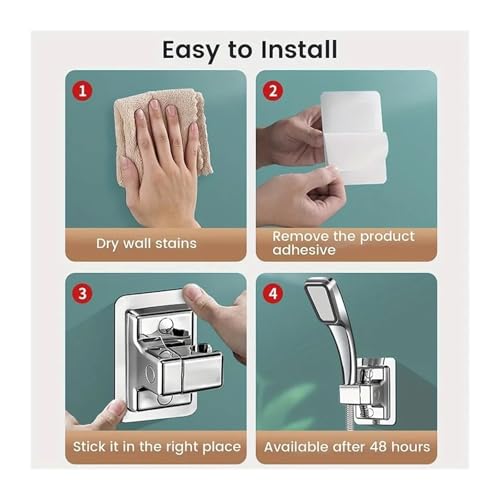 Easy to Install

1

Dry wall stains

2

Remove the product adhesive

3

Stick it in the right place

4

Available after 48 hours