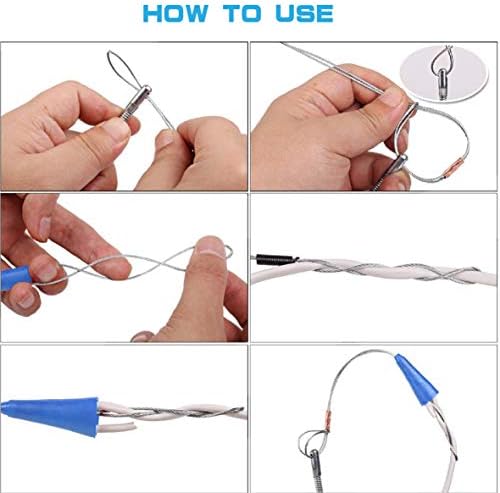 HOW TO USE