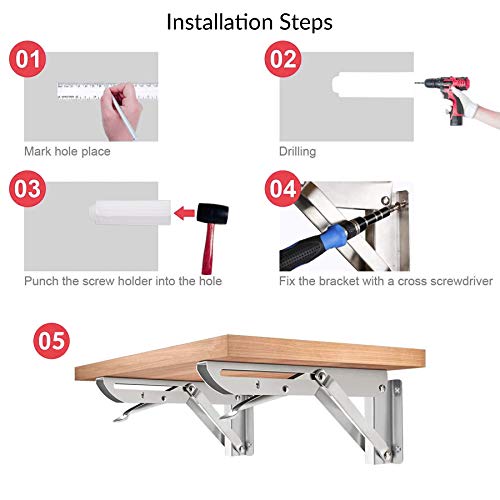 Installation Steps

01

Mark hole place

02

Drilling

03

Punch the screw holder into the hole

04

Fix the bracket with a cross screwdriver

05