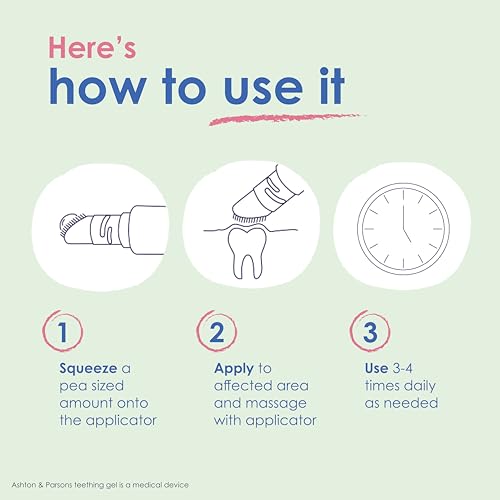 Here's
how to use it

1
Squeeze a pea sized amount onto the applicator

2
Apply to affected area and massage with applicator

3
Use 3-4 times daily as needed

Ashton & Parsons teething gel is a medical device