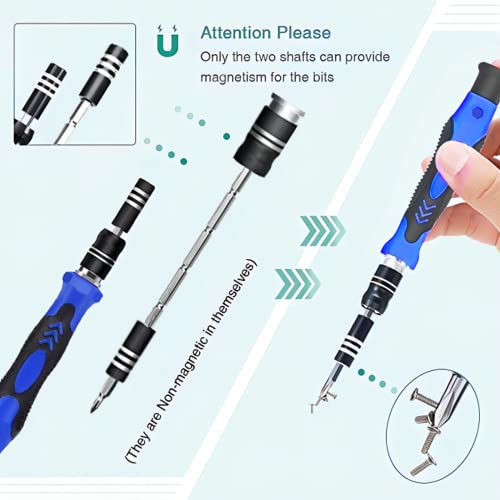 Attention Please

Only the two shafts can provide magnetism for the bits

(They are Non-magnetic in themselves)