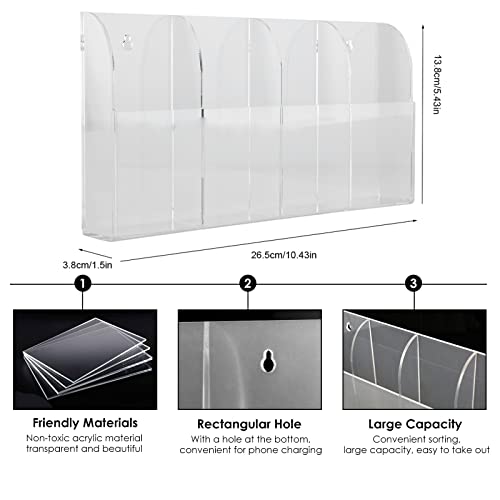 13.8cm/5.43in

3.8cm/1.5in

26.5cm/10.43in

1

2

3

Friendly Materials
Non-toxic acrylic material transparent and beautiful

Rectangular Hole
With a hole at the bottom, convenient for phone charging

Large Capacity
Convenient sorting, large capacity, easy to take out