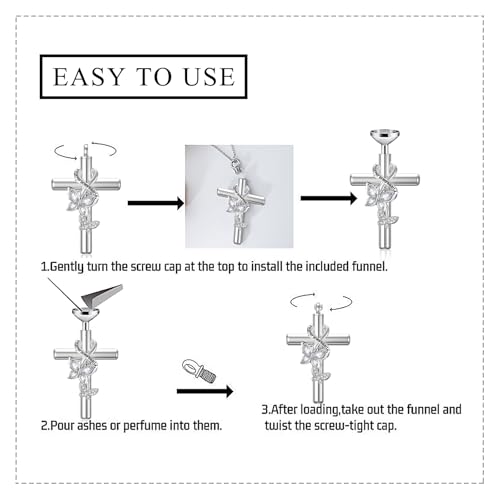 EASY TO USE

1.Gently turn the screw cap at the top to install the included funnel.

2.Pour ashes or perfume into them.

3.After loading,take out the funnel and twist the screw-tight cap.