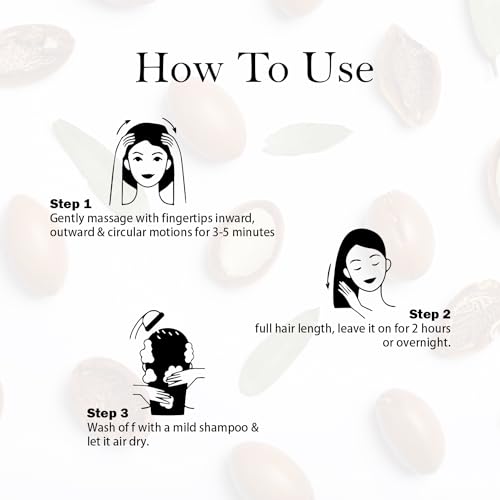 How To Use

Step 1
Gently massage with fingertips inward, outward & circular motions for 3-5 minutes

Step 2
full hair length, leave it on for 2 hours or overnight.

Step 3
Wash of f with a mild shampoo & let it air dry.