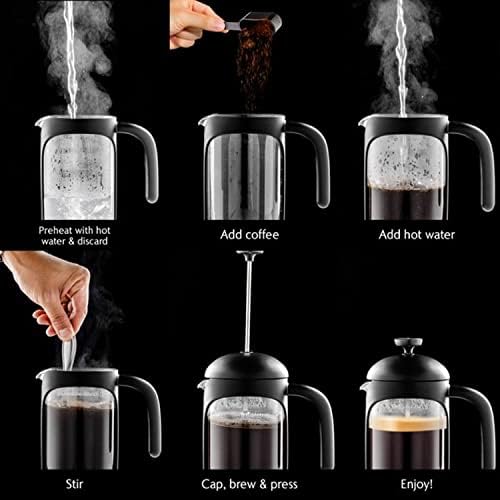 Preheat with hot water & discard

Add coffee

Add hot water

Stir

Cap, brew & press

Enjoy!