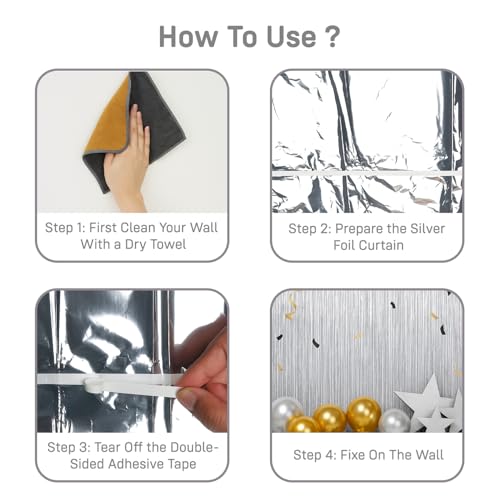 How To Use ?

Step 1: First Clean Your Wall With a Dry Towel

Step 2: Prepare the Silver Foil Curtain

Step 3: Tear Off the Double-Sided Adhesive Tape

Step 4: Fixe On The Wall