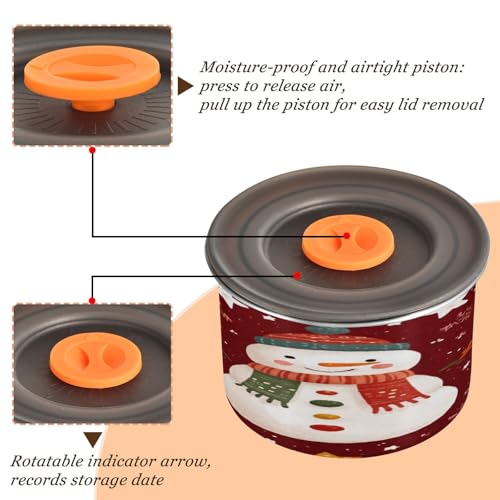 Moisture-proof and airtight piston:
press to release air,
pull up the piston for easy lid removal

Rotatable indicator arrow,
records storage date