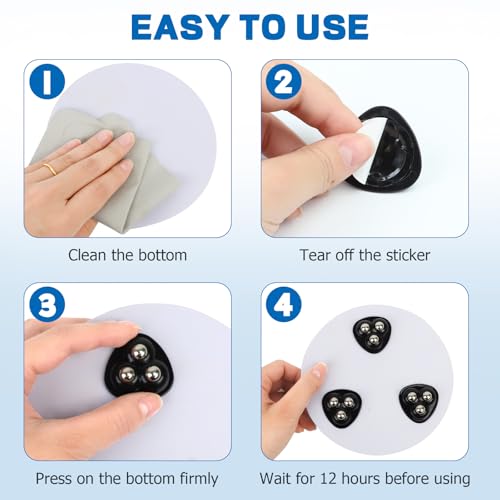 EASY TO USE

1

Clean the bottom

2

Tear off the sticker

3

Press on the bottom firmly

4

Wait for 12 hours before using