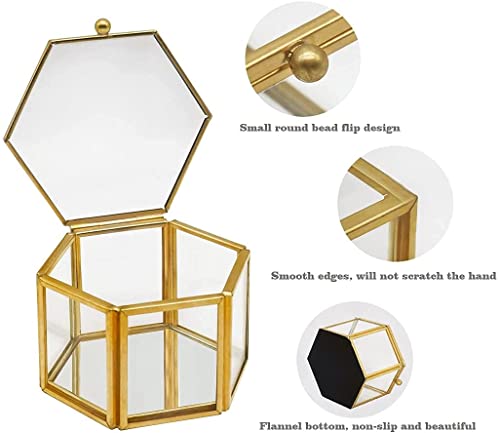 Small round bead flip design

Smooth edges, will not scratch the hand

Flannel bottom, non-slip and beautiful