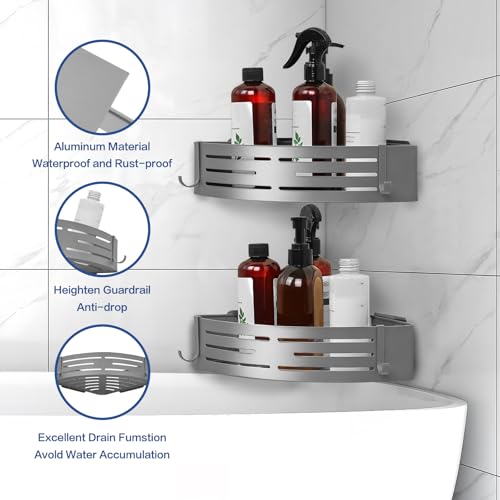 Aluminum Material
Waterproof and Rust-proof

Heighten Guardrail
Anti-drop

Excellent Drain Fumstion
Avold Water Accumulation