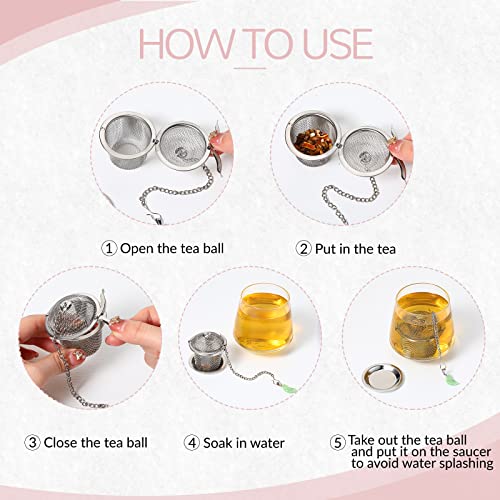 HOW TO USE

① Open the tea ball

② Put in the tea

③ Close the tea ball

④ Soak in water

⑤ Take out the tea ball and put it on the saucer to avoid water splashing