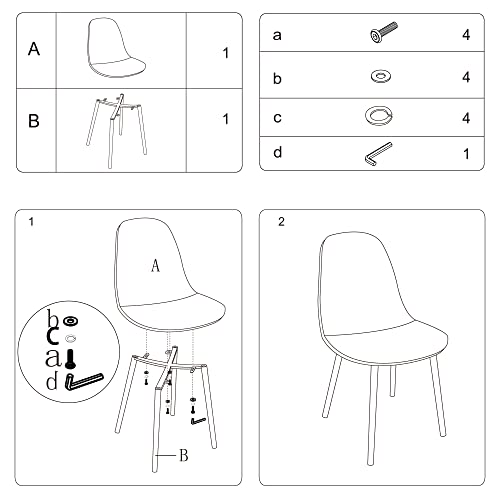 | A | | 1 |
|---|---|---|
| B | | 1 |

| a | | 4 |
|---|---|---|
| b | | 4 |
| c | | 4 |
| d | | 1 |

1

A

b
c
a
d

B

2