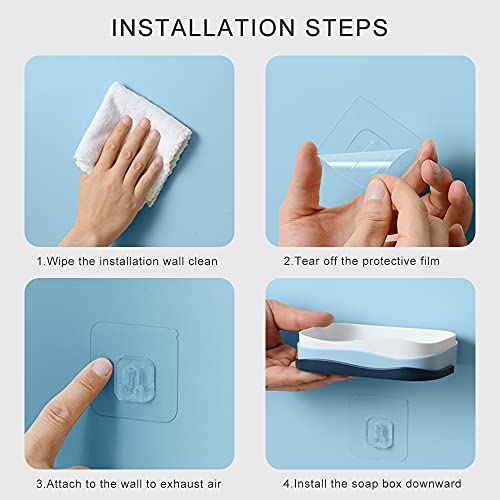 INSTALLATION STEPS

1.Wipe the installation wall clean

2.Tear off the protective film

3.Attach to the wall to exhaust air

4.Install the soap box downward