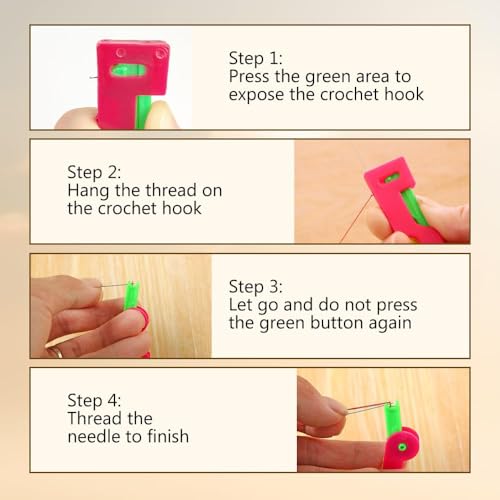 Step 1:
Press the green area to expose the crochet hook

Step 2:
Hang the thread on the crochet hook

Step 3:
Let go and do not press the green button again

Step 4:
Thread the needle to finish