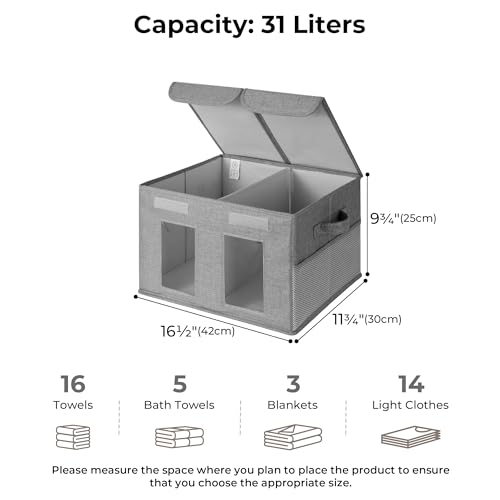 Capacity: 31 Liters

9¾"(25cm)

11¾"(30cm)

16½"(42cm)

16
Towels

5
Bath Towels

3
Blankets

14
Light Clothes

Please measure the space where you plan to place the product to ensure that you choose the appropriate size.