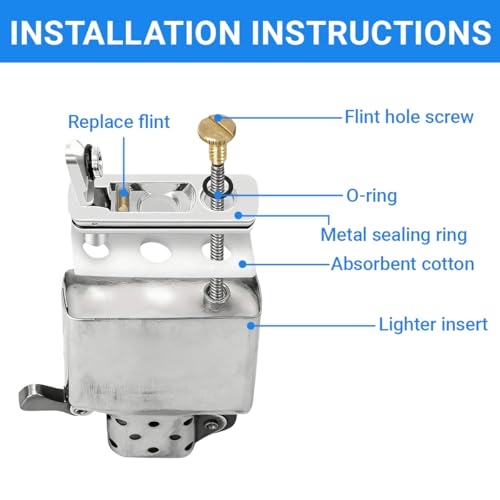 INSTALLATION INSTRUCTIONS

Replace flint

Flint hole screw

O-ring

Metal sealing ring

Absorbent cotton

Lighter insert