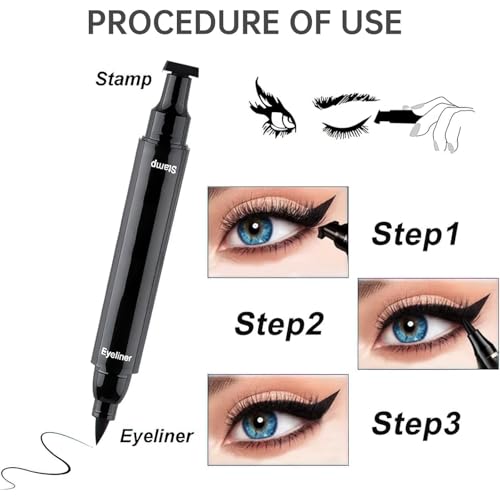 PROCEDURE OF USE

Stamp

Stamp

Eyeliner

Eyeliner

Step1

Step2

Step3