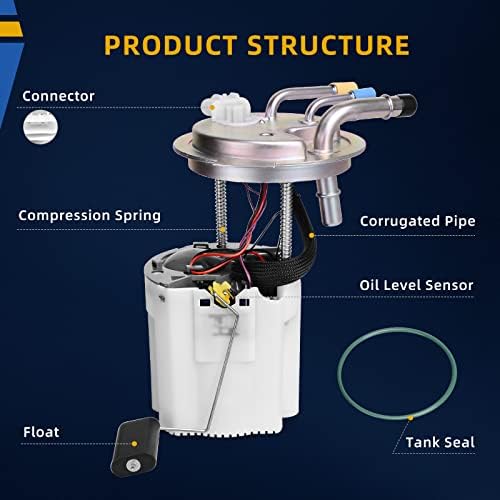 PRODUCT STRUCTURE

Connector

Compression Spring

Corrugated Pipe

Oil Level Sensor

Float

Tank Seal