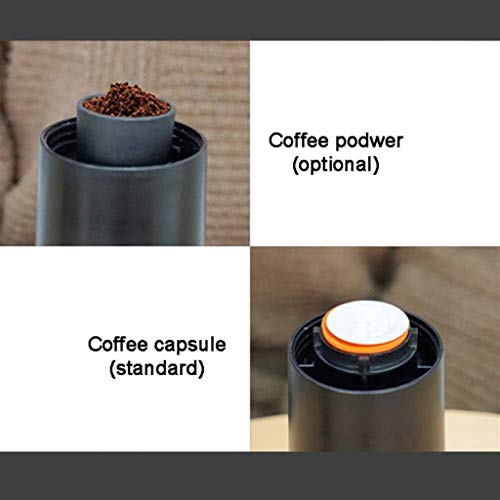 Coffee podwer
(optional)

Coffee capsule
(standard)