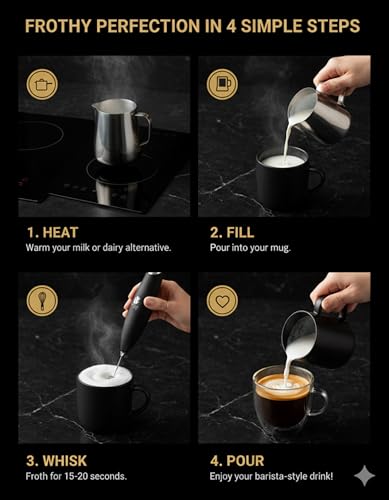 FROTHY PERFECTION IN 4 SIMPLE STEPS

1. HEAT
Warm your milk or dairy alternative.

2. FILL
Pour into your mug.

3. WHISK
Froth for 15-20 seconds.

4. POUR
Enjoy your barista-style drink!