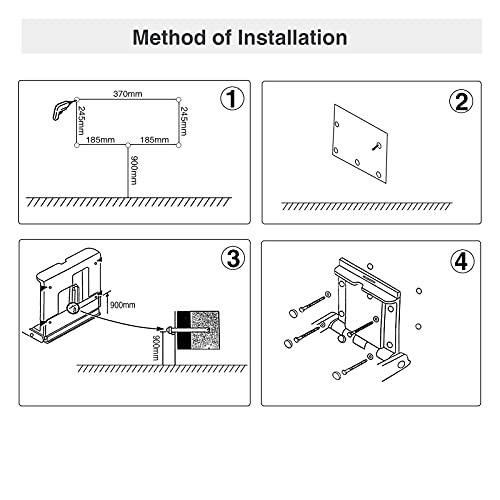 Method of Installation

1
370mm
245mm
245mm
185mm
185mm
900mm

2

3
900mm
900mm

4