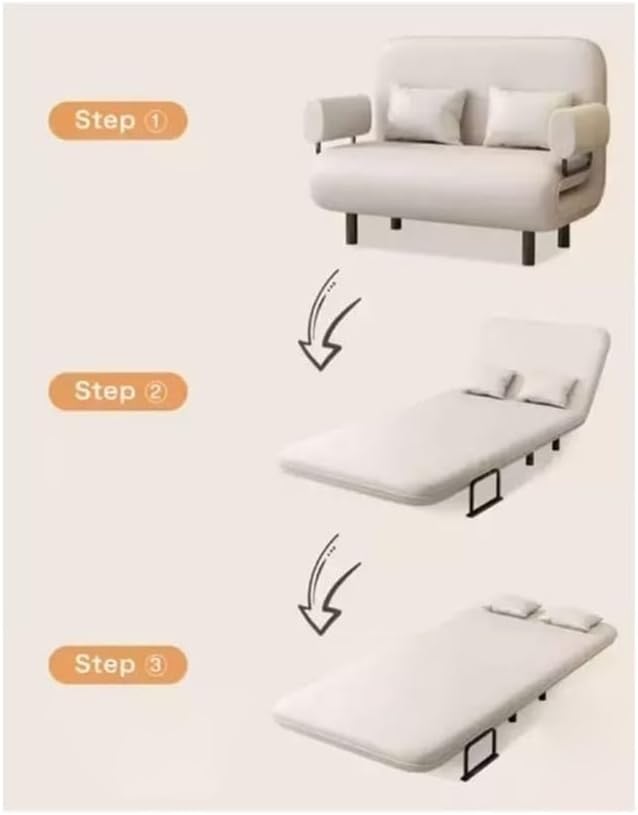 Step ①

Step ②

Step ③