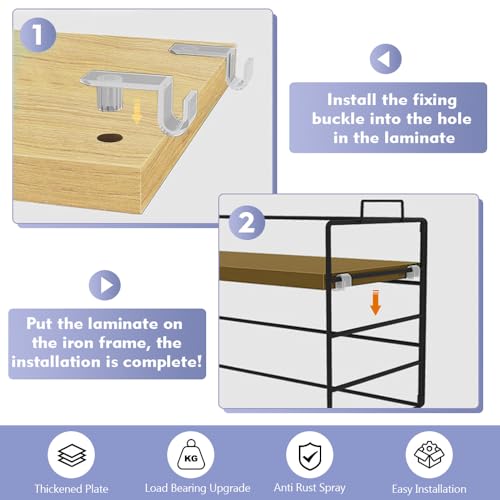 1

Install the fixing buckle into the hole in the laminate

2

Put the laminate on the iron frame, the installation is complete!

Thickened Plate

KG

Load Bearing Upgrade

Anti Rust Spray

Easy Installation