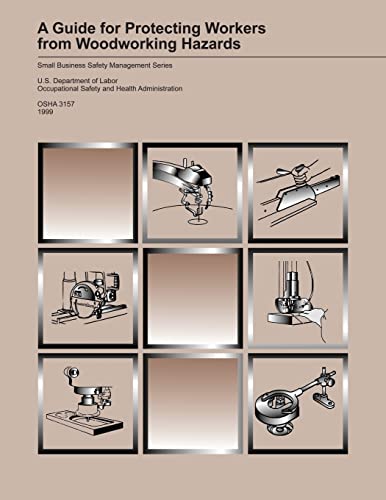 A Guide for Protecting Workers from Woodworking Hazards

Small Business Safety Management Series

U.S. Department of Labor
Occupational Safety and Health Administration

OSHA 3157
1999