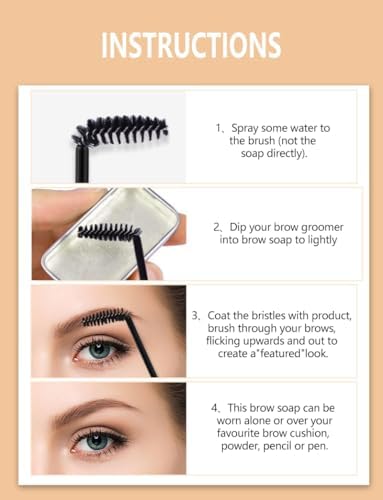 INSTRUCTIONS

1、Spray some water to the brush (not the soap directly).

2、Dip your brow groomer into brow soap to lightly

3、Coat the bristles with product, brush through your brows, flicking upwards and out to create a"featured"look.

4、This brow soap can be worn alone or over your favourite brow cushion, powder, pencil or pen.