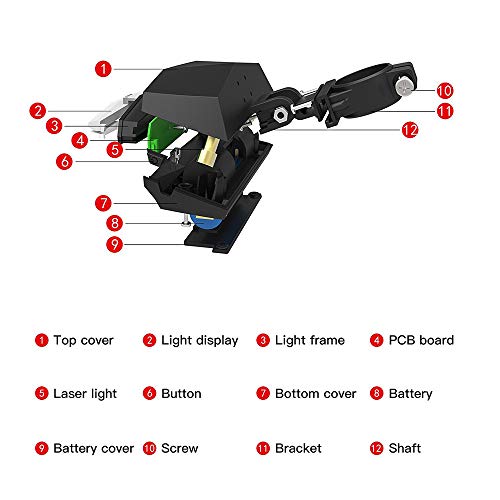 1
2
3
4
5
6
7
8
9
10
11
12

1 Top cover
2 Light display
3 Light frame
4 PCB board

5 Laser light
6 Button
7 Bottom cover
8 Battery

9 Battery cover
10 Screw
11 Bracket
12 Shaft