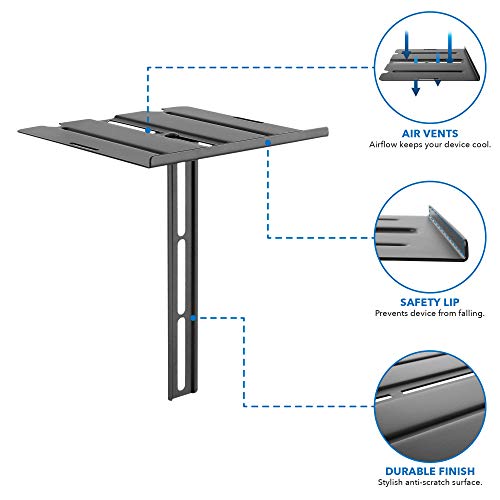 AIR VENTS
Airflow keeps your device cool.

SAFETY LIP
Prevents device from falling.

DURABLE FINISH
Stylish anti-scratch surface.